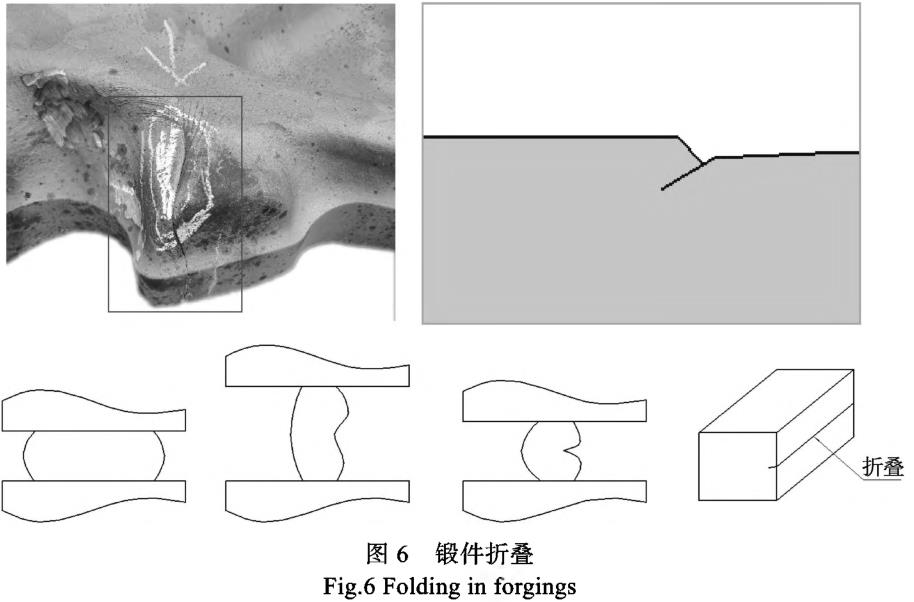 折叠

图 6　锻件折叠
Fig.6 Folding in forgings